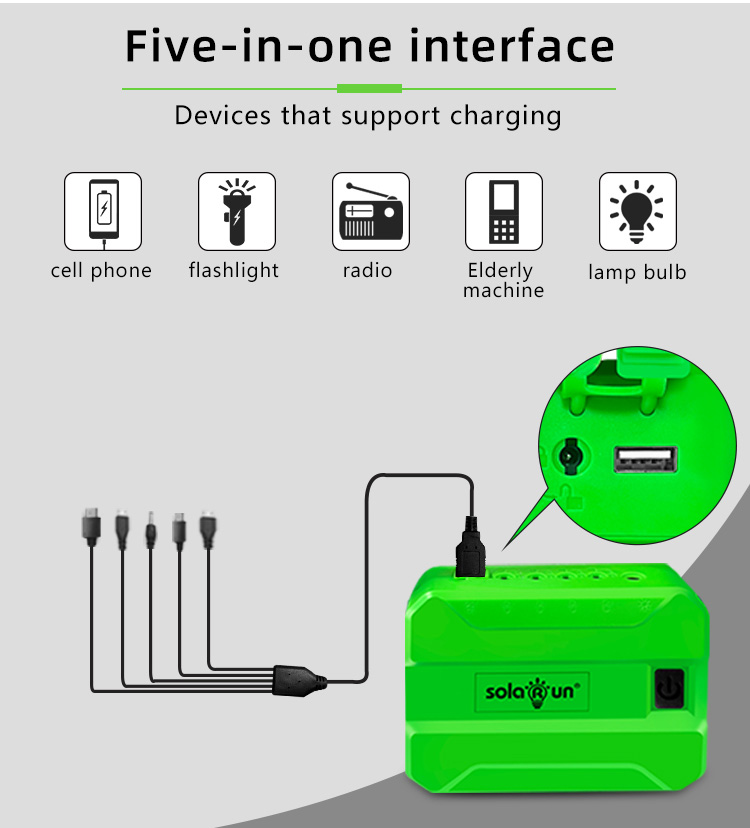 Five-in-one interface

Devices that support charging

cell phone

flashlight

radio

Elderly machine

lamp bulb

solaRun®